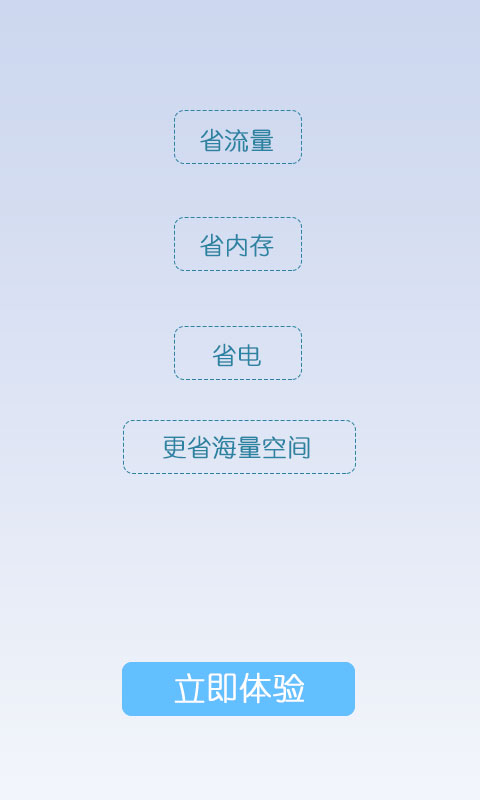 省流量

省内存

省电

更省海量空间

立即体验